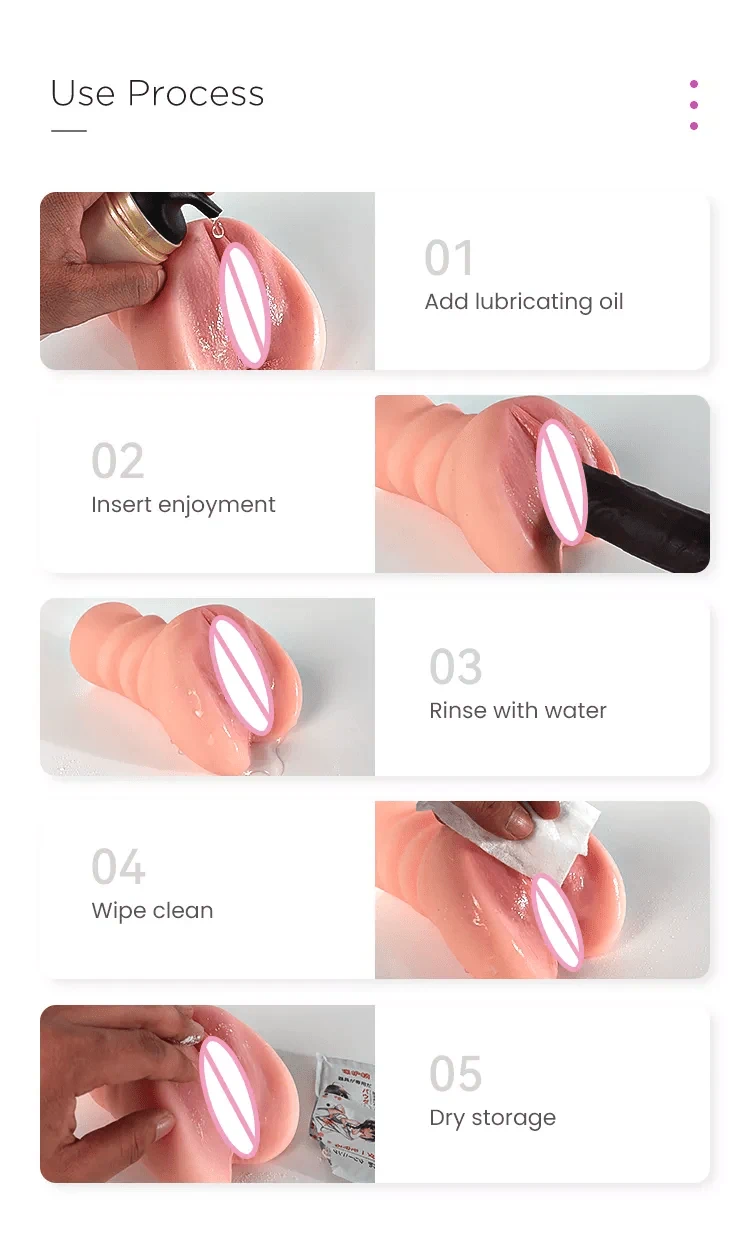 Use Process

01
Add lubricating oil

02
Insert enjoyment

03
Rinse with water

04
Wipe clean

05
Dry storage