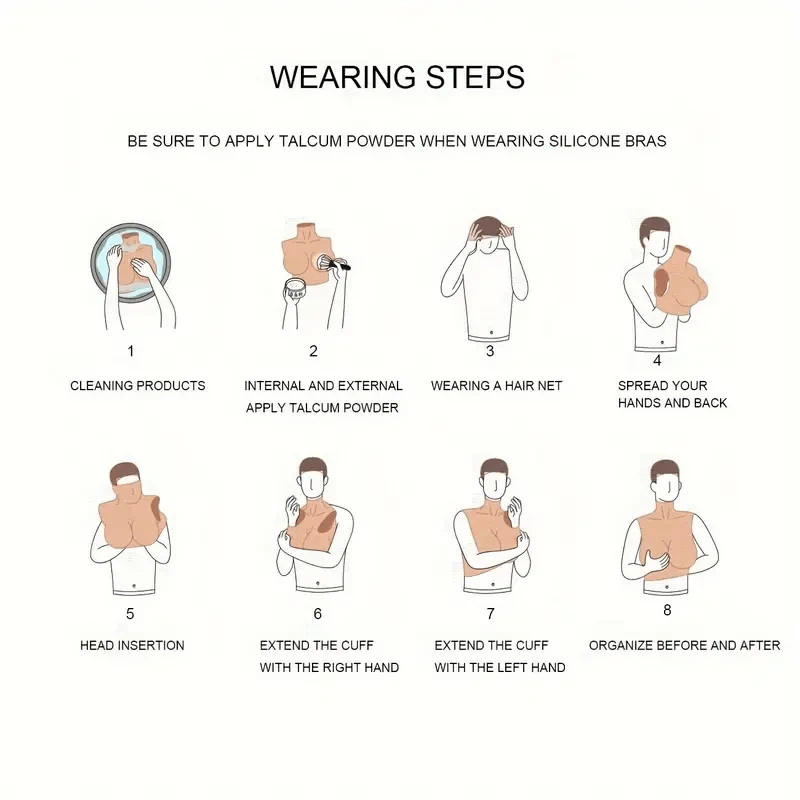 WEARING STEPS

BE SURE TO APPLY TALCUM POWDER WHEN WEARING SILICONE BRAS

1
CLEANING PRODUCTS

2
INTERNAL AND EXTERNAL APPLY TALCUM POWDER

3
WEARING A HAIR NET

4
SPREAD YOUR HANDS AND BACK

5
HEAD INSERTION

6
EXTEND THE CUFF WITH THE RIGHT HAND

7
EXTEND THE CUFF WITH THE LEFT HAND

8
ORGANIZE BEFORE AND AFTER